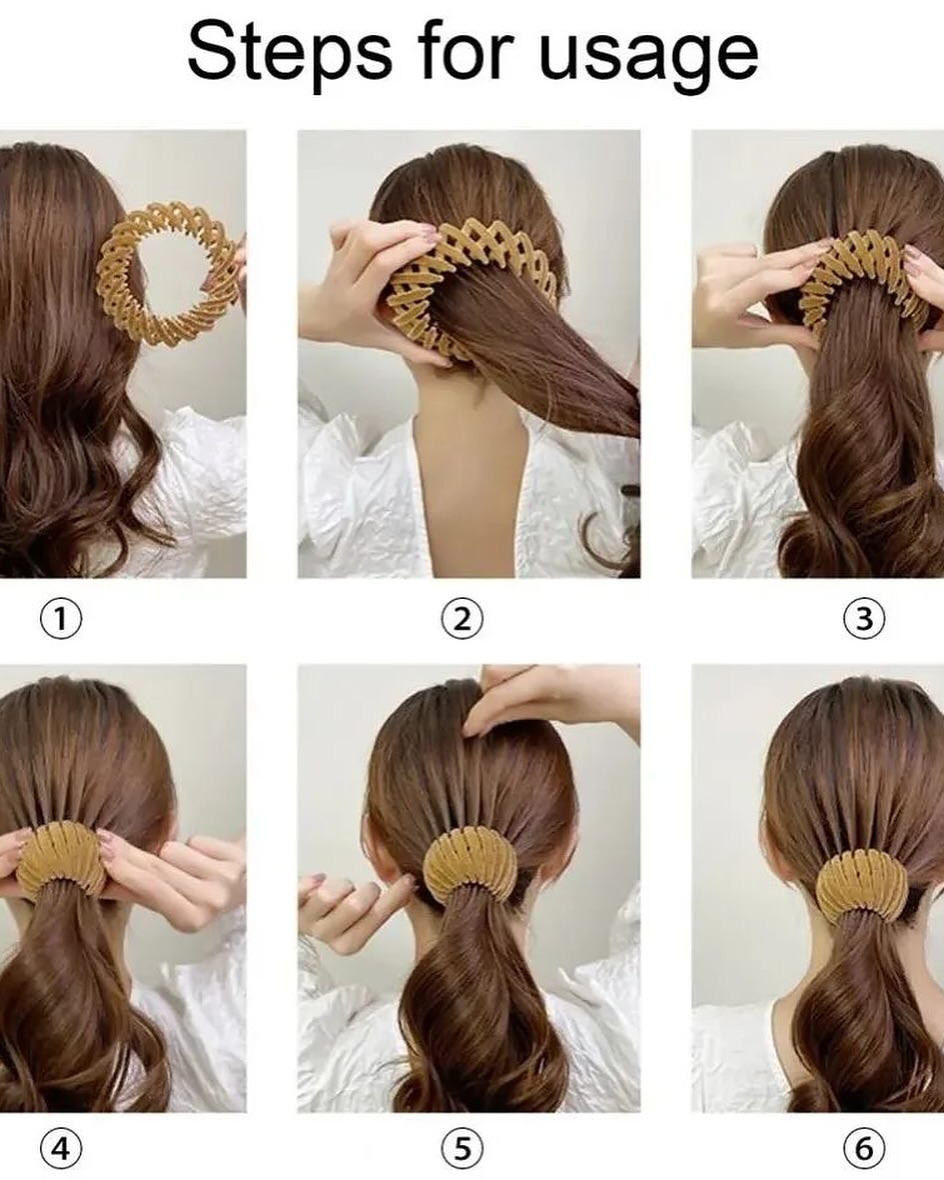 Steps for usage

①

②

③

④

⑤

⑥